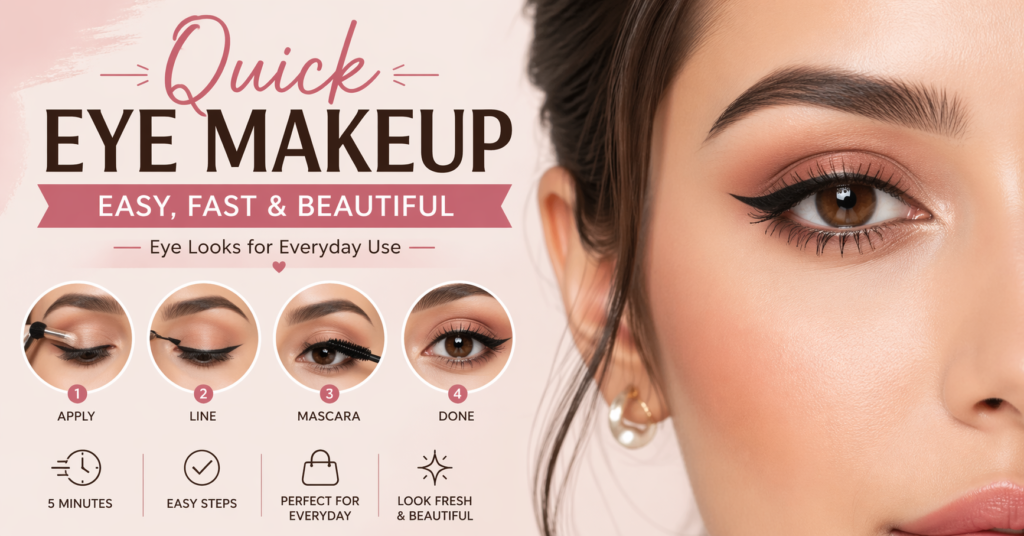 Quick
EYE MAKEUP
EASY, FAST & BEAUTIFUL
Eye Looks for Everyday Use

1
APPLY
2
LINE
3
MASCARA
4
DONE

5 MINUTES
EASY STEPS
PERFECT FOR EVERYDAY
LOOK FRESH & BEAUTIFUL